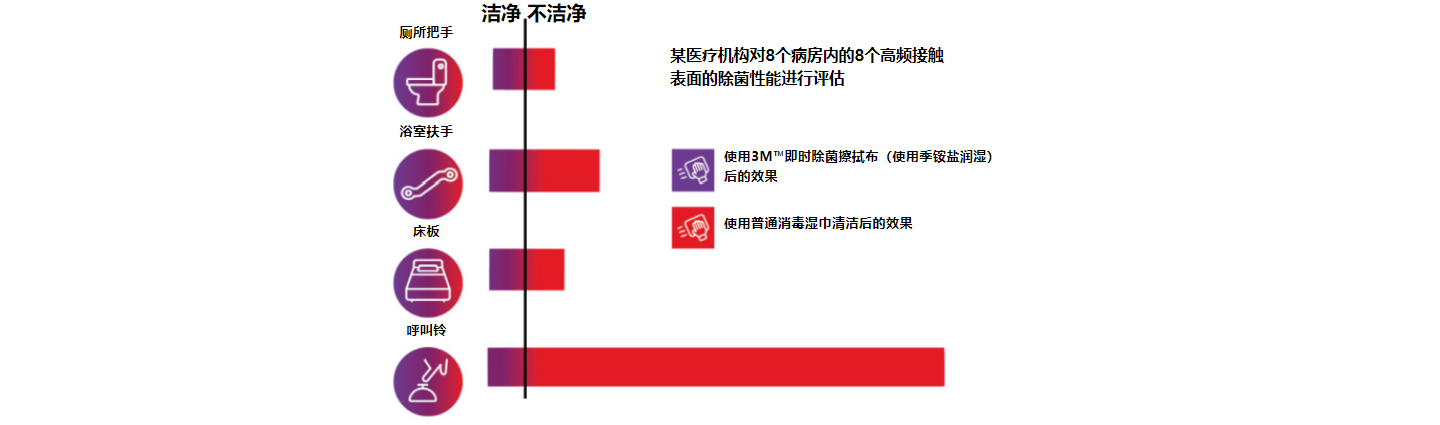 洁净 不洁净

厕所把手

浴室扶手

床板

呼叫铃

某医疗机构对8个病房内的8个高频接触表面的除菌性能进行评估

使用3M™即时除菌擦拭布（使用季铵盐润湿）后的效果

使用普通消毒湿巾清洁后的效果