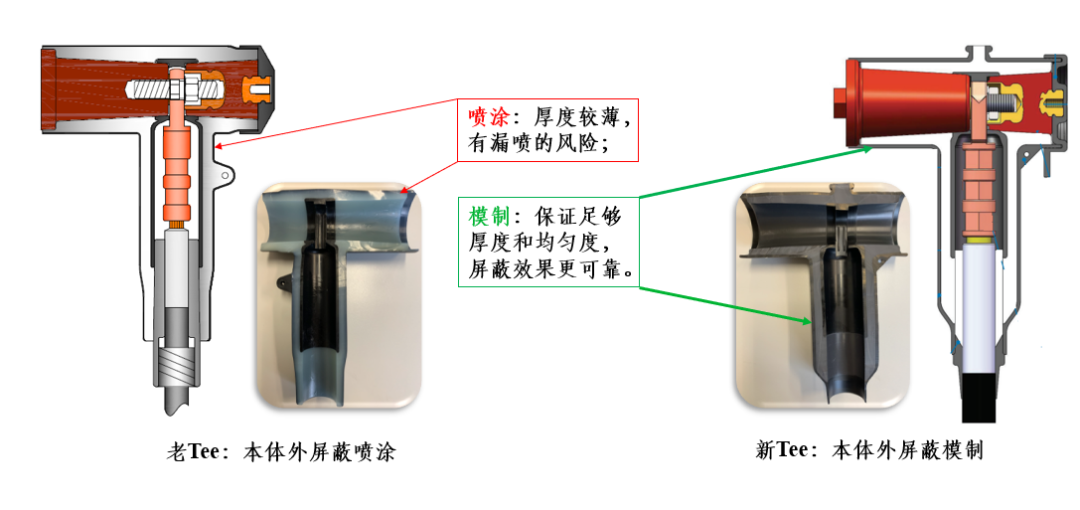 喷涂：厚度较薄，有漏喷的风险；

模制：保证足够厚度和均匀度，屏蔽效果更可靠。

老Tee：本体外屏蔽喷涂

新Tee：本体外屏蔽模制