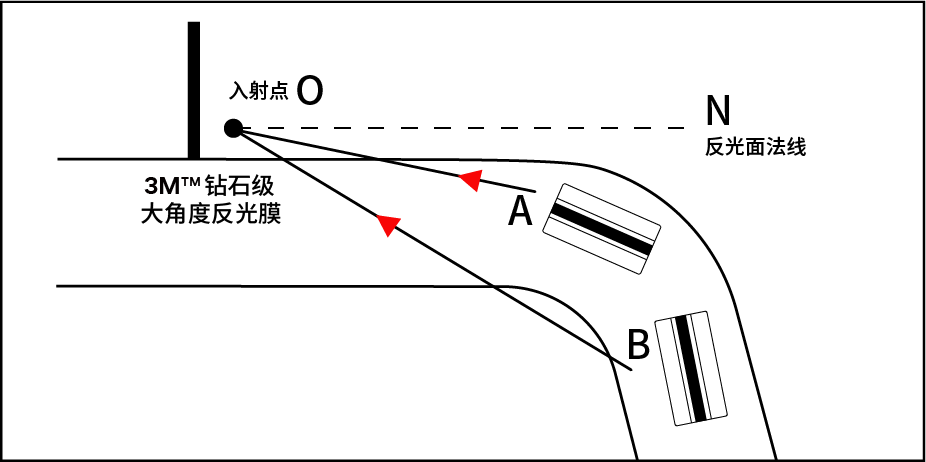 入射点 O

N
反光面法线

3M™ 钻石级
大角度反光膜

A

B