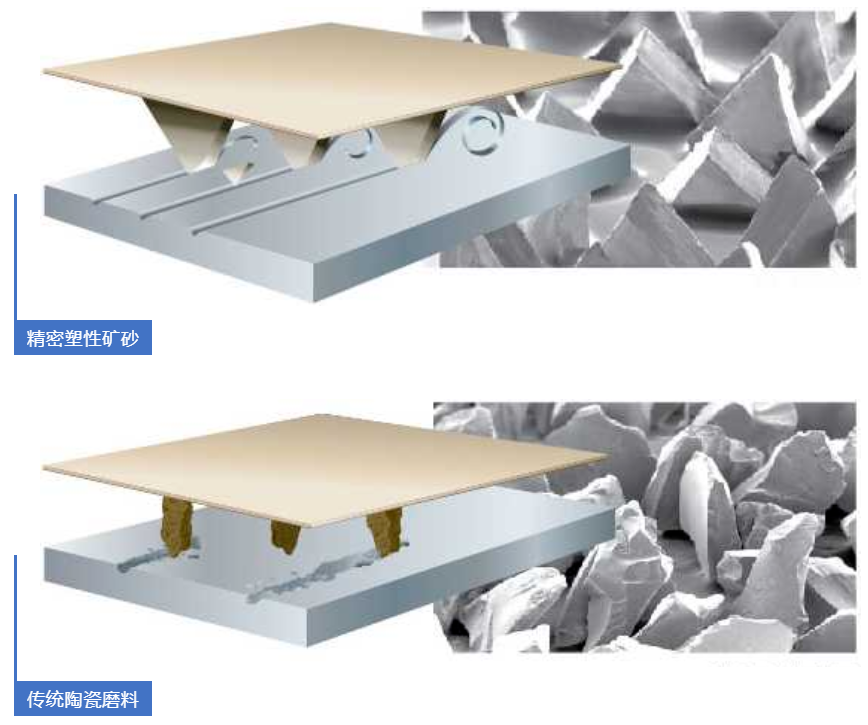 精密塑性矿砂

传统陶瓷磨料