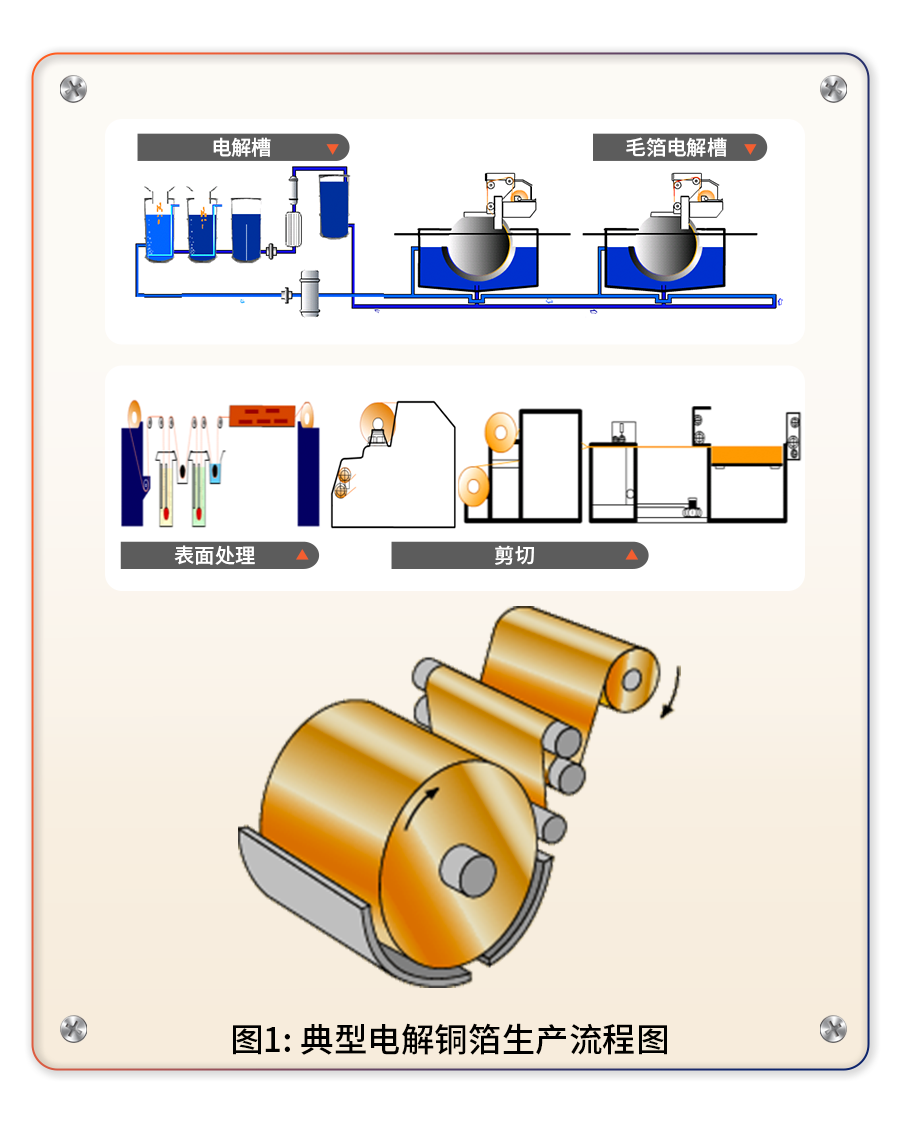 电解槽

毛箔电解槽

表面处理

剪切

图1: 典型电解铜箔生产流程图