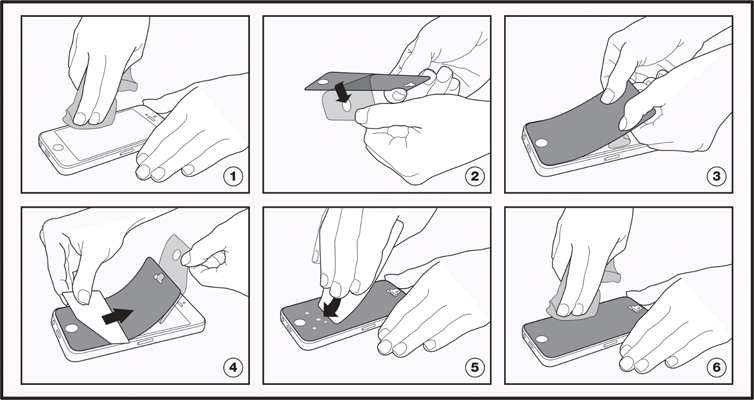 1

2

3

4

5

6