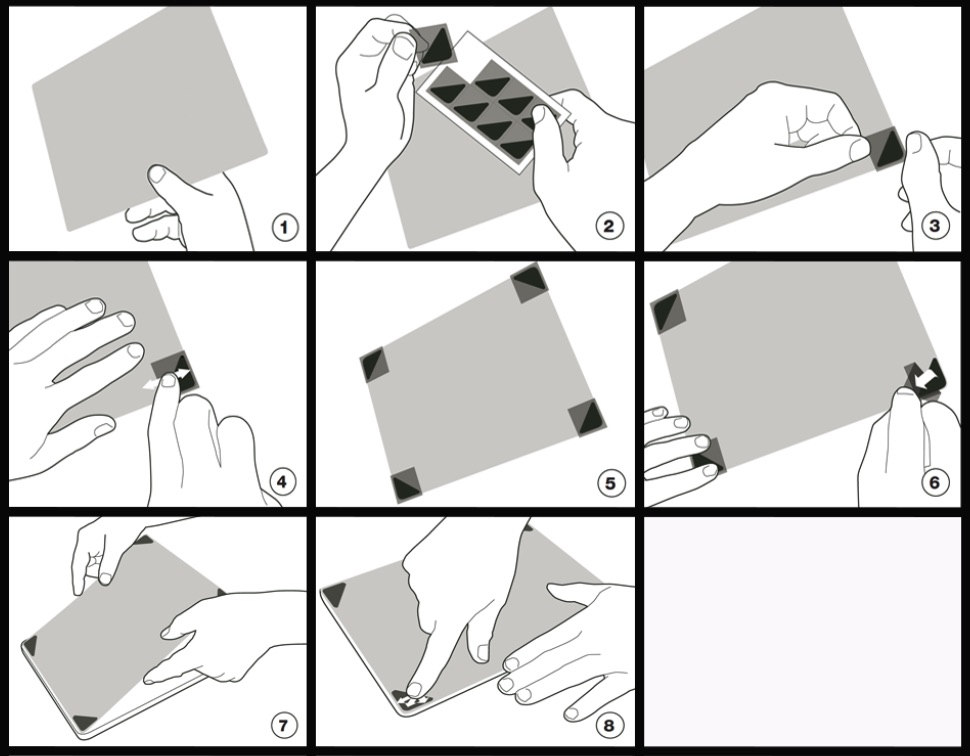 1

2

3

4

5

6

7

8