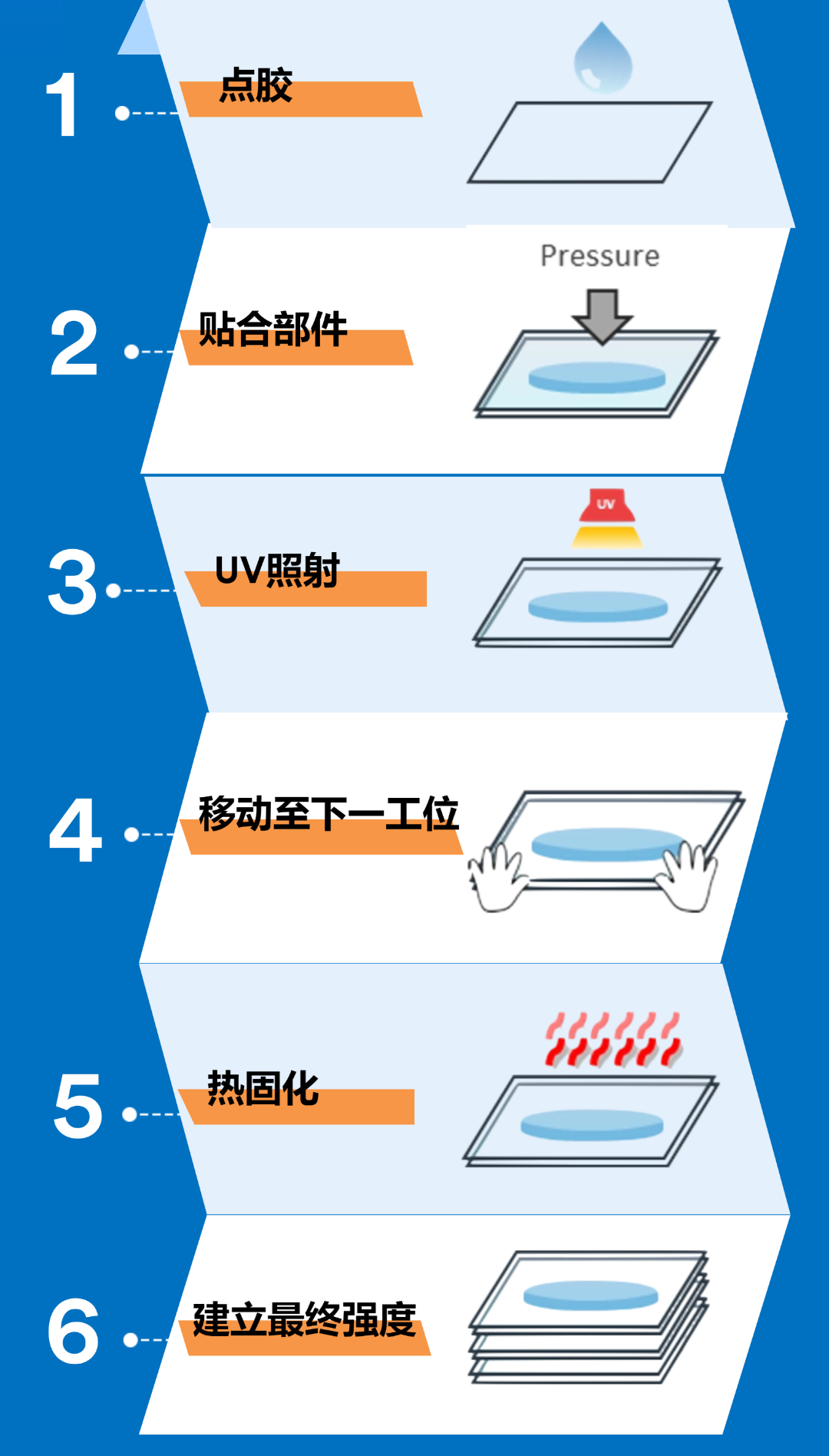 1 点胶

2 贴合部件

Pressure

3 UV照射

UV

4 移动至下一工位

5 热固化

6 建立最终强度